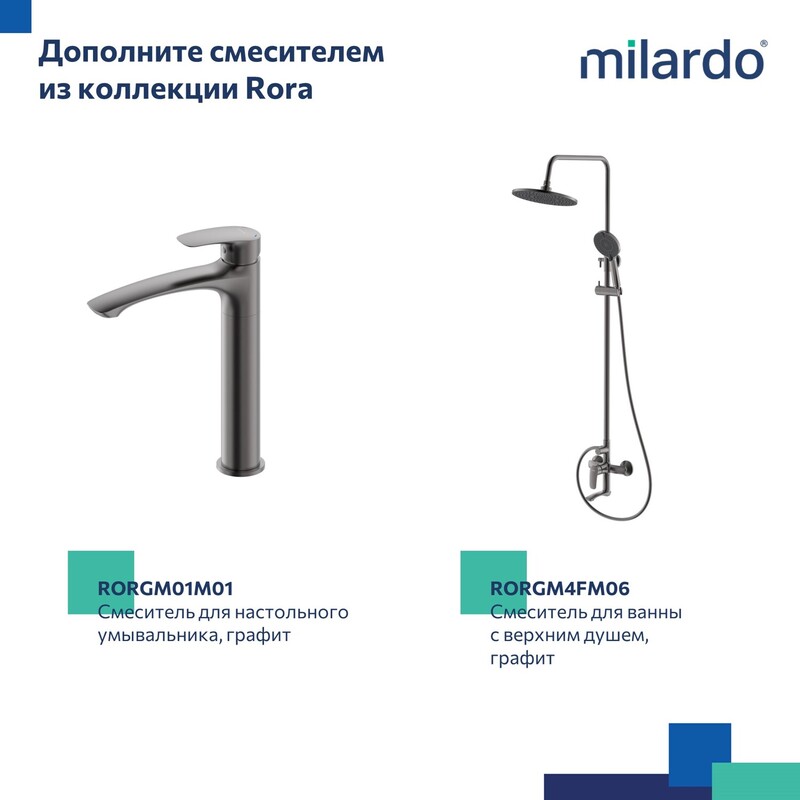 Дополните смесителем из коллекции Rora

milardo®

RORGM01M01
Смеситель для настольного умывальника, графит

RORGM4FM06
Смеситель для ванны с верхним душем, графит