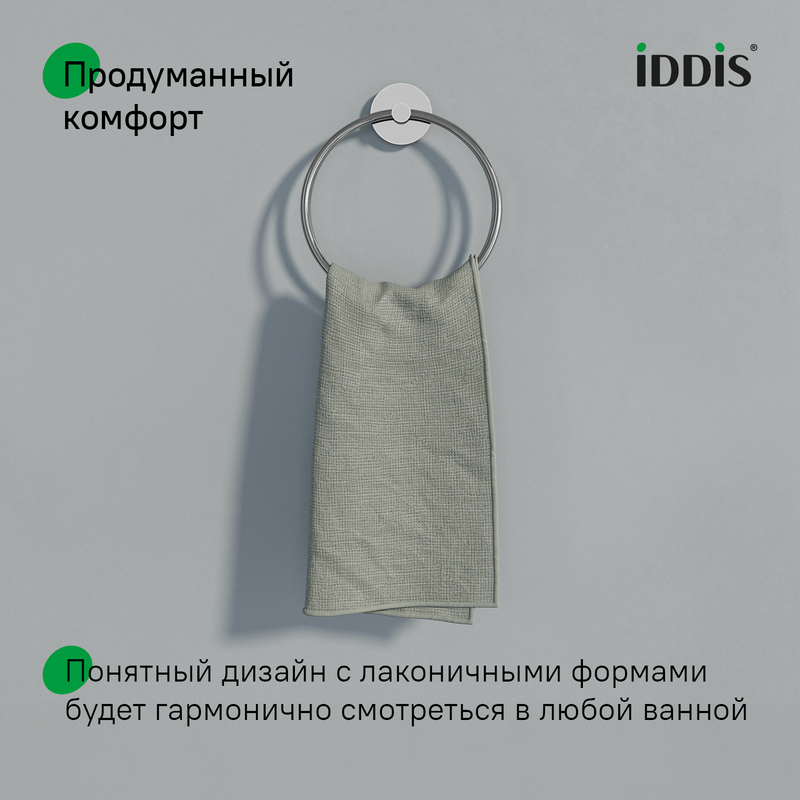 Продуманный комфорт

iDDiS®

Понятный дизайн с лаконичными формами будет гармонично смотреться в любой ванной