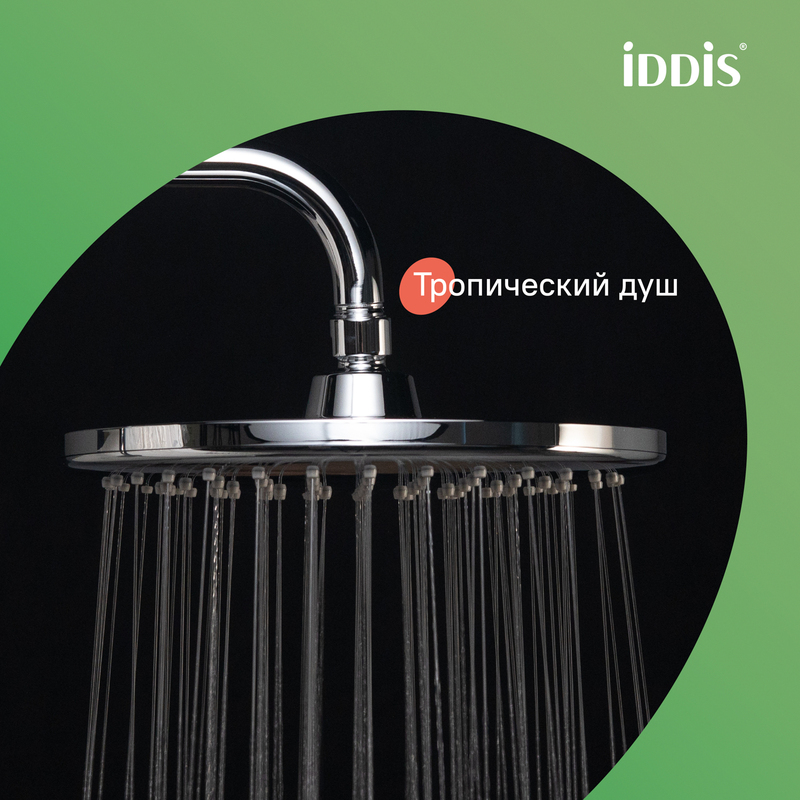 iDDiS®

Тропический душ