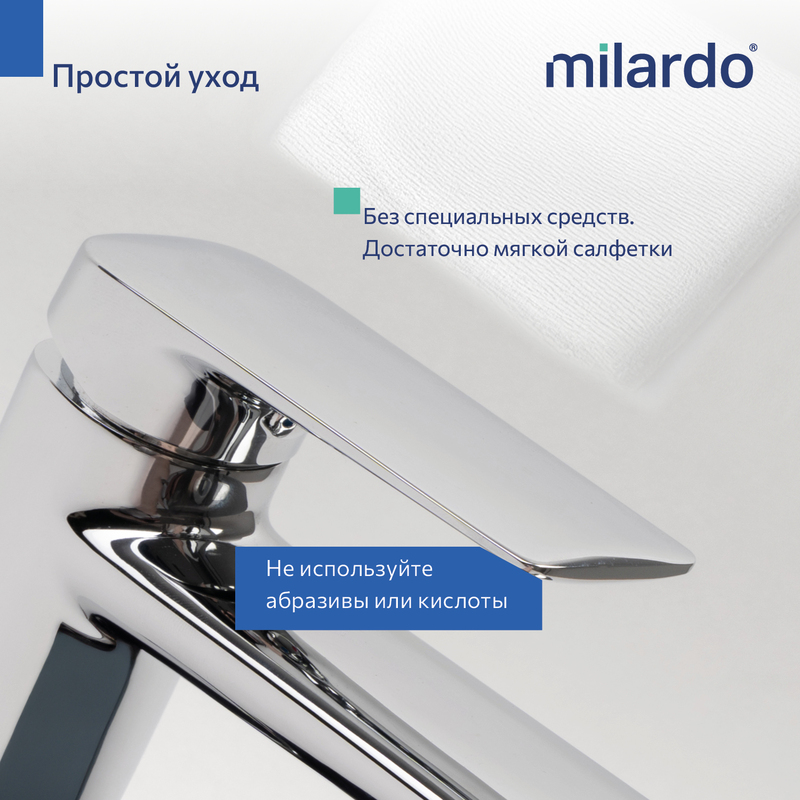 Простой уход

milardo®

Без специальных средств. Достаточно мягкой салфетки

Не используйте абразивы или кислоты