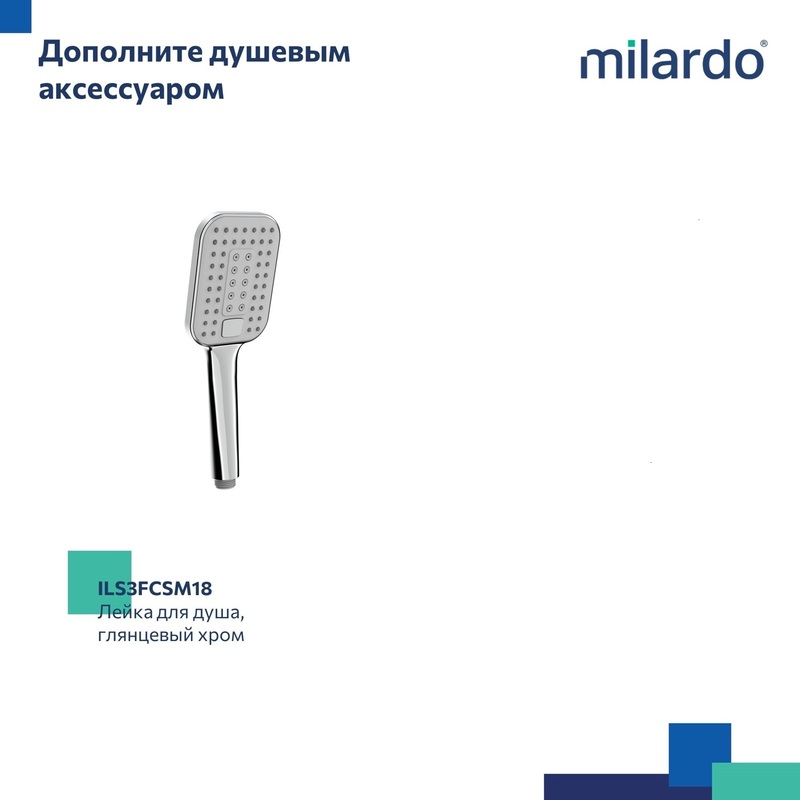 Дополните душевым аксессуаром

milardo®

ILS3FCSM18
Лейка для душа, глянцевый хром