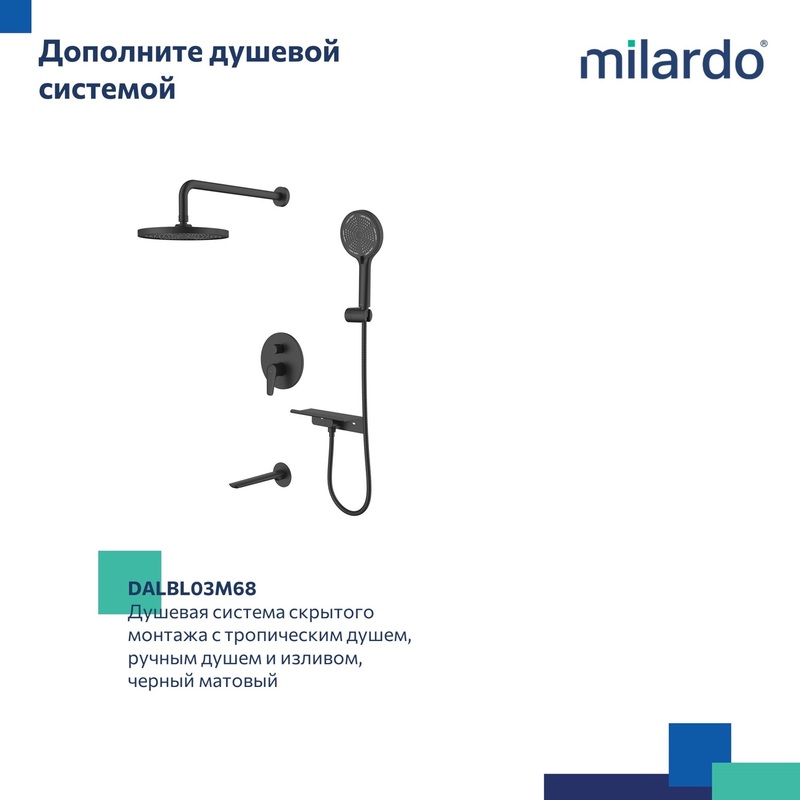 Дополните душевой системой

milardo®

DALBL03M68
Душевая система скрытого монтажа с тропическим душем, ручным душем и изливом, черный матовый