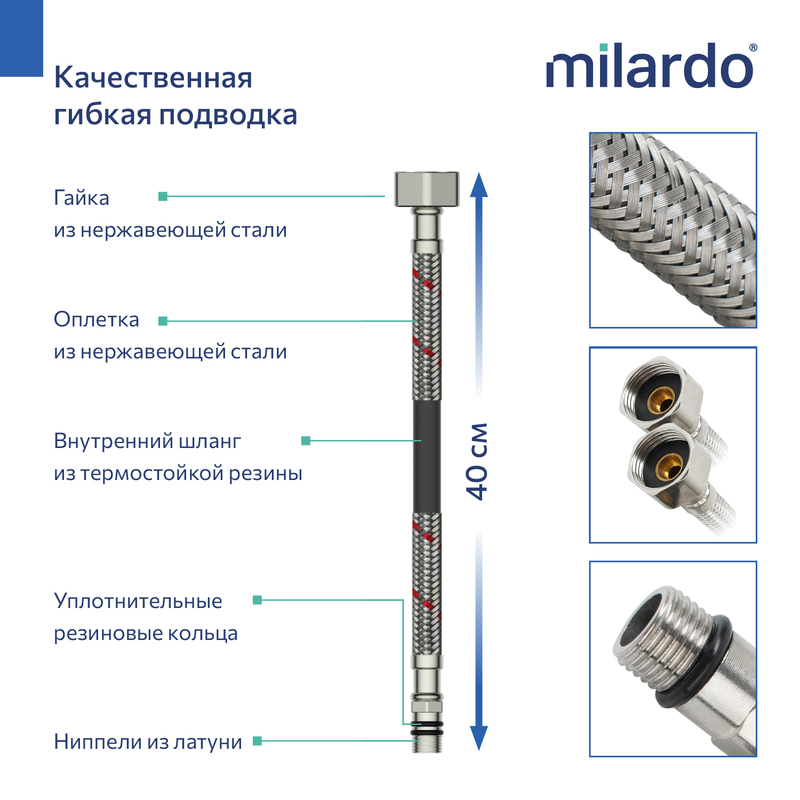 Качественная гибкая подводка

milardo®

Гайка из нержавеющей стали

Оплетка из нержавеющей стали

Внутренний шланг из термостойкой резины

Уплотнительные резиновые кольца

Ниппели из латуни

40 см