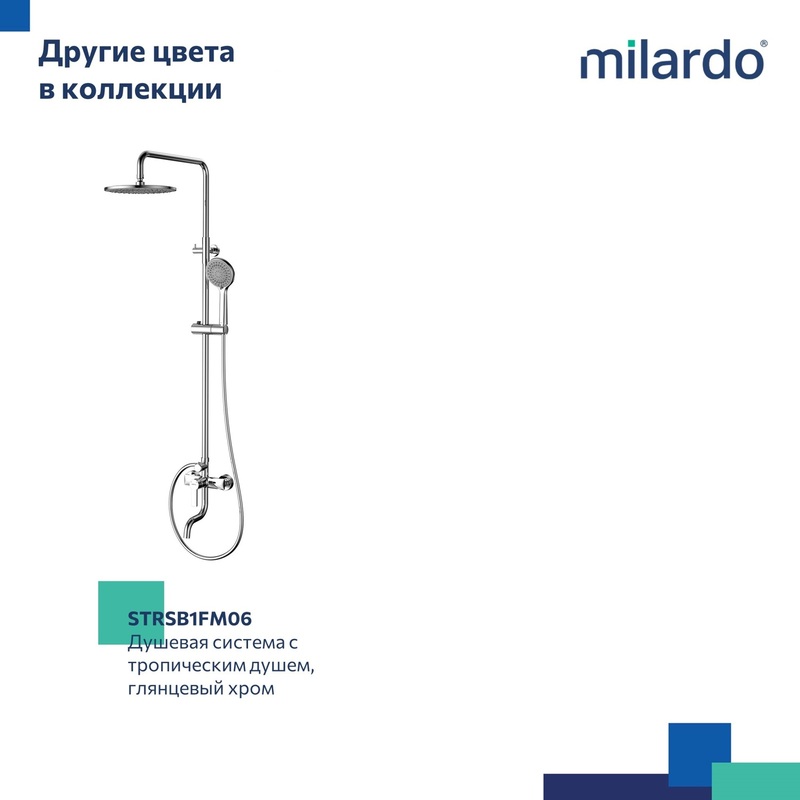 Другие цвета
в коллекции

milardo®

STRSB1FM06
Душевая система с тропическим душем, глянцевый хром