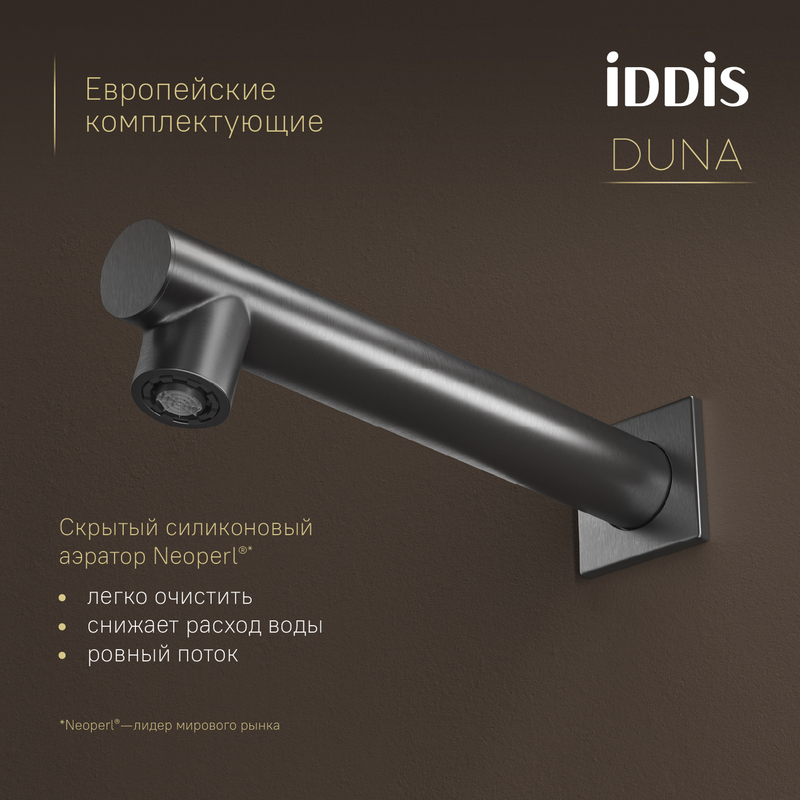 Европейские комплектующие

iDDiS
DUNA

Скрытый силиконовый аэратор Neoperl®*

• легко очистить
• снижает расход воды
• ровный поток

*Neoperl®—лидер мирового рынка