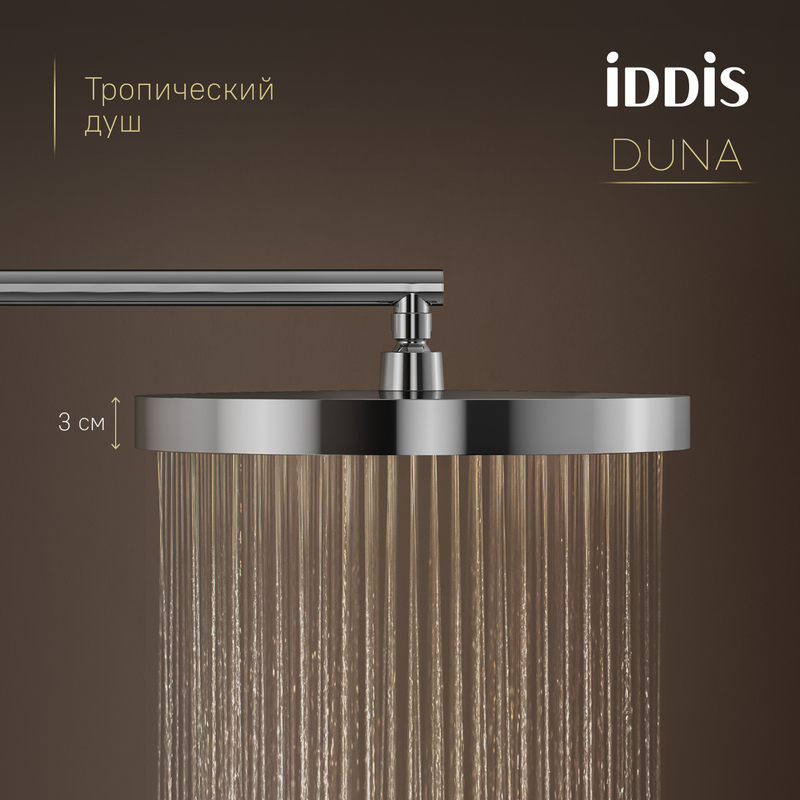 Тропический душ

iDDiS
DUNA

3 см