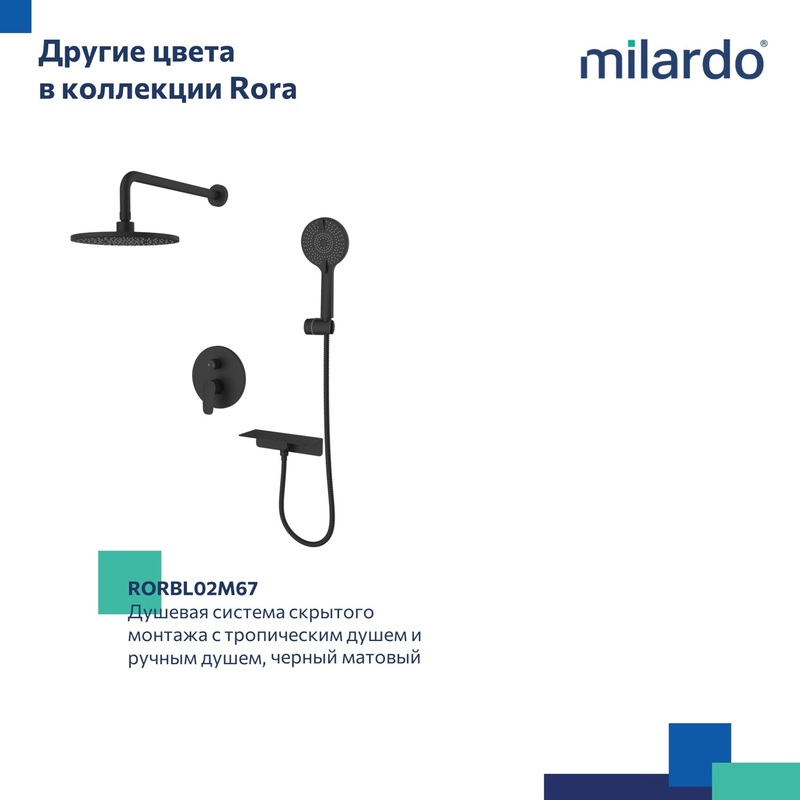 Другие цвета в коллекции Rora

milardo®

RORBL02M67
Душевая система скрытого монтажа с тропическим душем и ручным душем, черный матовый