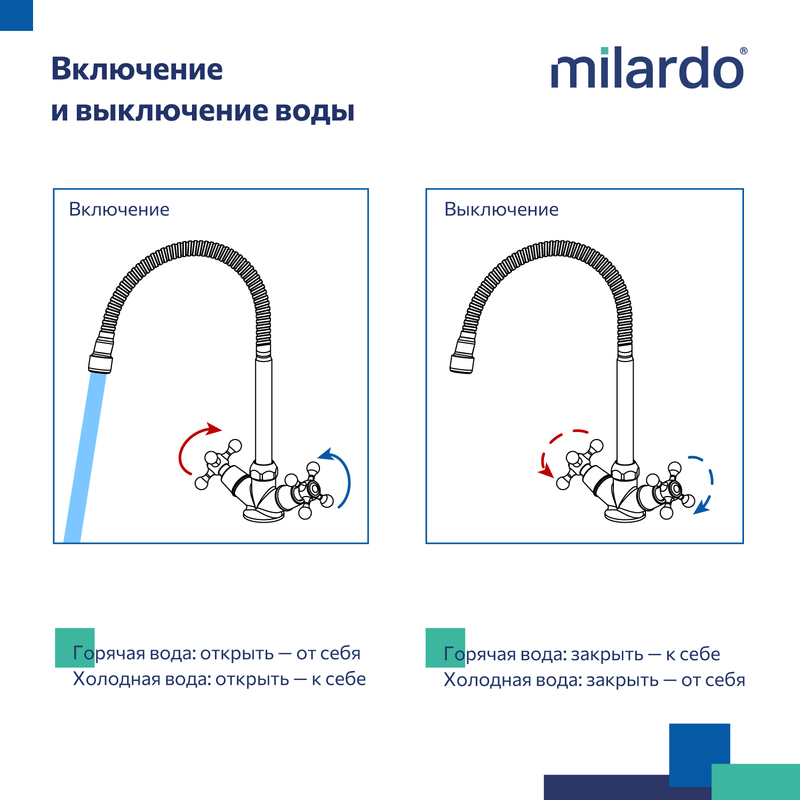 Включение и выключение воды

milardo®

Включение

Выключение

Горячая вода: открыть — от себя
Холодная вода: открыть — к себе

Горячая вода: закрыть — к себе
Холодная вода: закрыть — от себя