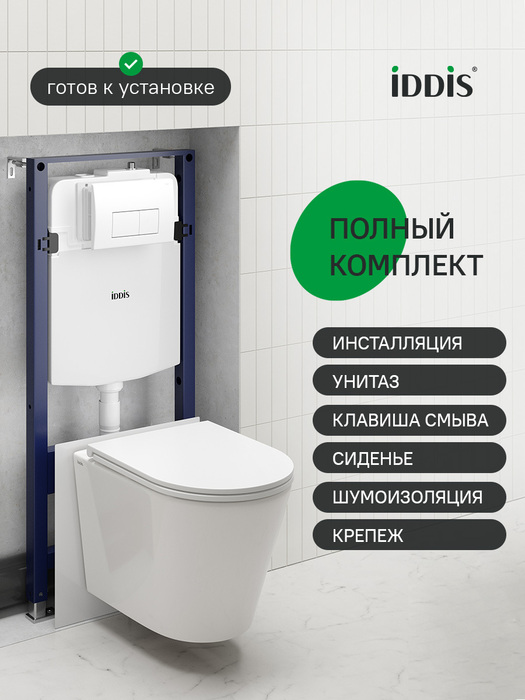 готов к установке

iDDiS®

iDDiS

ПОЛНЫЙ КОМПЛЕКТ

ИНСТАЛЛЯЦИЯ

УНИТАЗ

КЛАВИША СМЫВА

СИДЕНЬЕ

ШУМОИЗОЛЯЦИЯ

КРЕПЕЖ