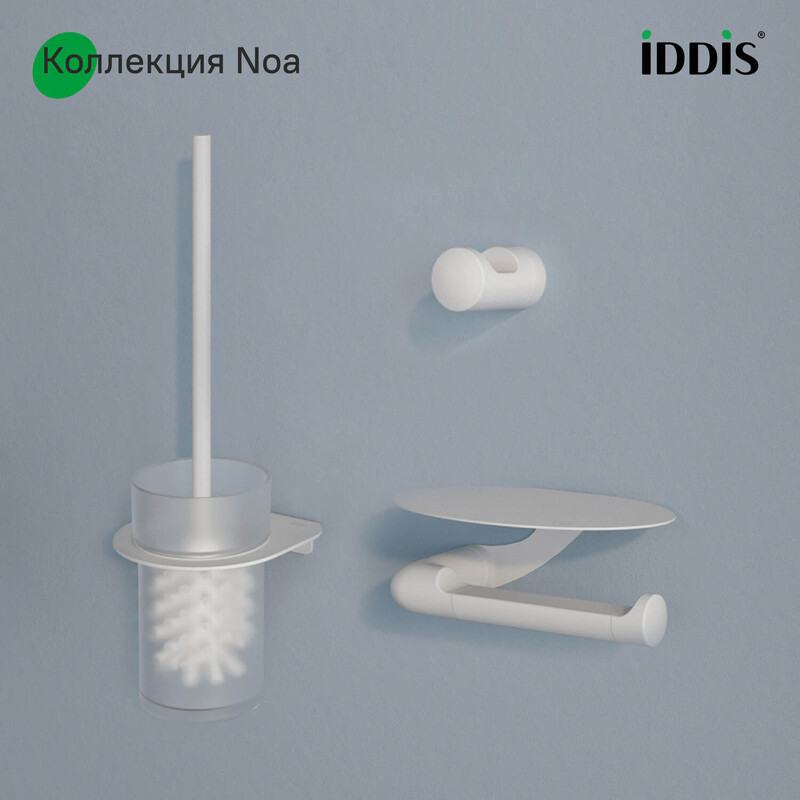 Коллекция Noa

IDDIS®