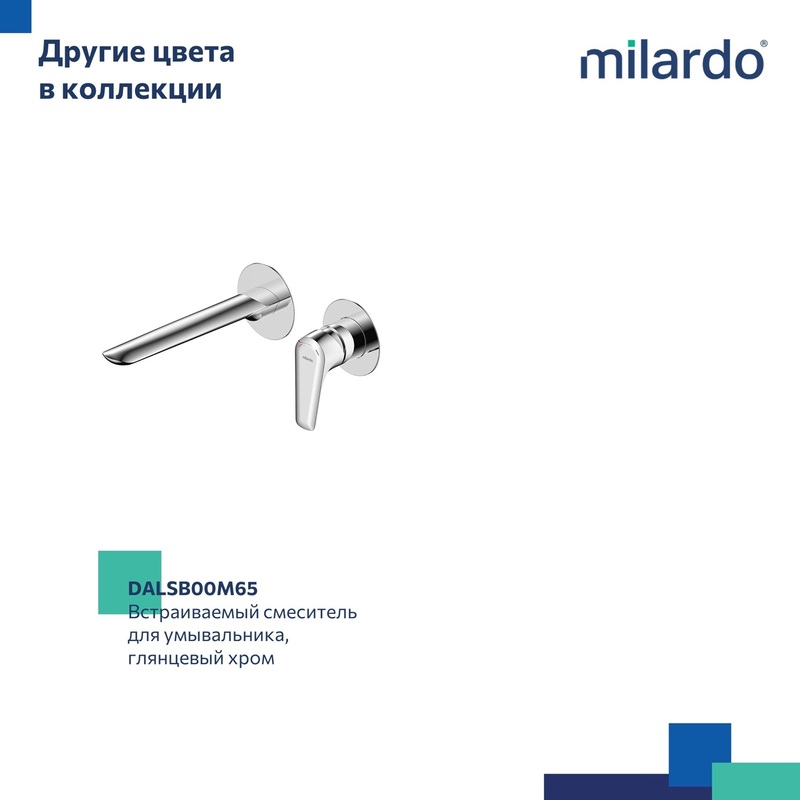 Другие цвета в коллекции

milardo®

DALSB00M65
Встраиваемый смеситель для умывальника, глянцевый хром