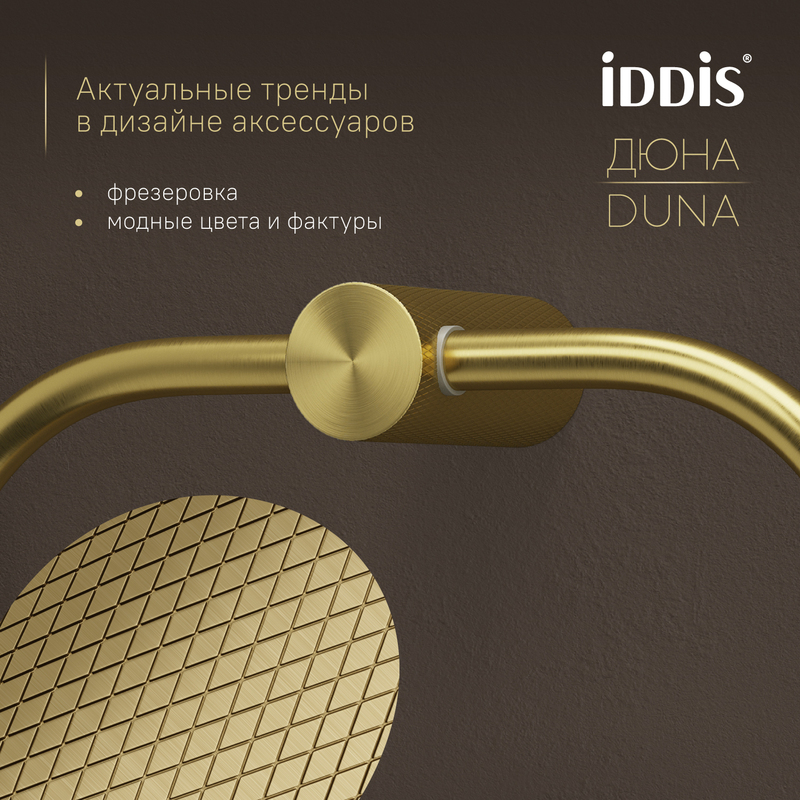 Актуальные тренды в дизайне аксессуаров

• фрезеровка
• модные цвета и фактуры

iDDiS®

ДЮНА
DUNA