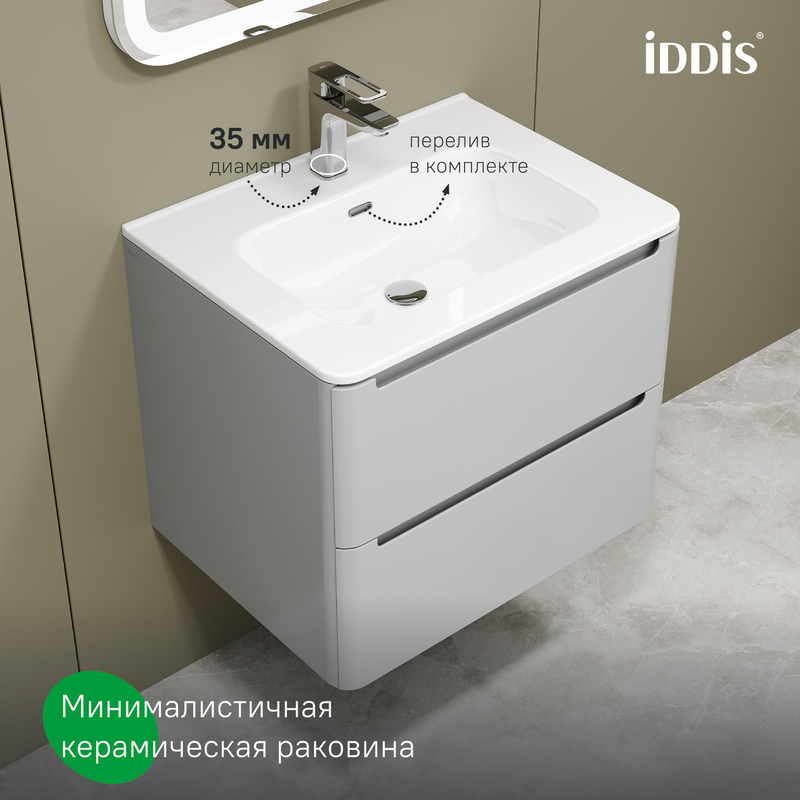 iDDiS®

35 мм
диаметр

перелив
в комплекте

Минималистичная
керамическая раковина