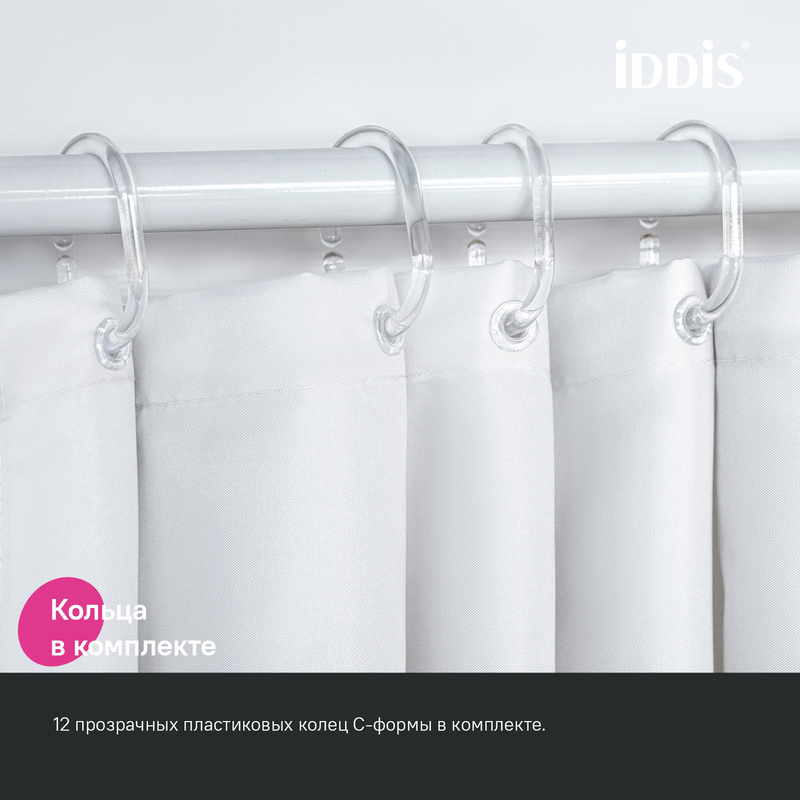 iDDiS®

Кольца
в комплекте

12 прозрачных пластиковых колец С-формы в комплекте.