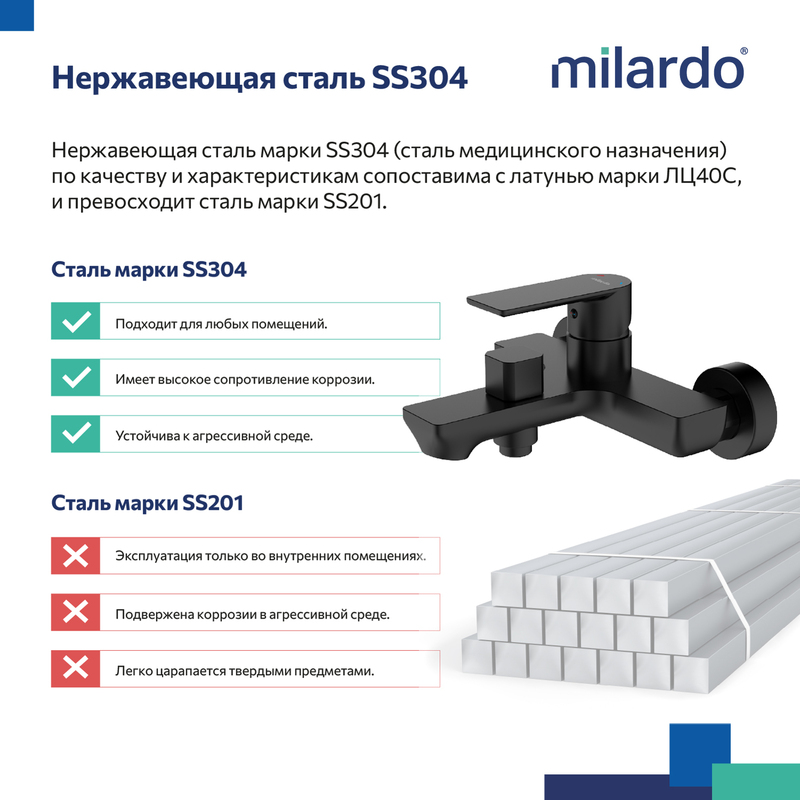 Нержавеющая сталь SS304

milardo®

Нержавеющая сталь марки SS304 (сталь медицинского назначения) по качеству и характеристикам сопоставима с латунью марки ЛЦ40С, и превосходит сталь марки SS201.

Сталь марки SS304

Подходит для любых помещений.

Имеет высокое сопротивление коррозии.

Устойчива к агрессивной среде.

Сталь марки SS201

Эксплуатация только во внутренних помещениях.

Подвержена коррозии в агрессивной среде.

Легко царапается твердыми предметами.