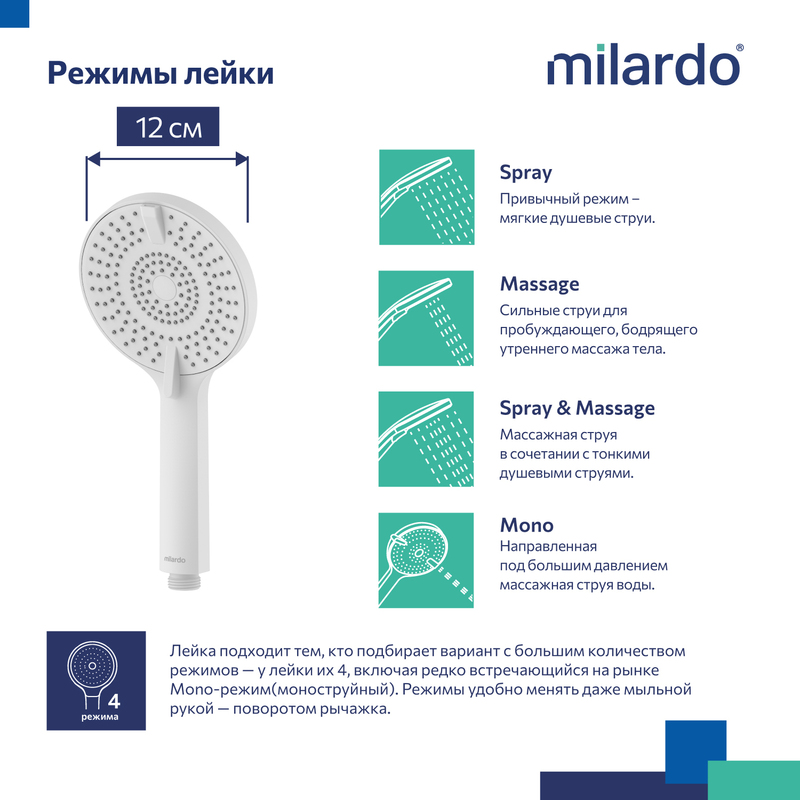 Режимы лейки

milardo®

12 см

milardo

Spray
Привычный режим – мягкие душевые струи.

Massage
Сильные струи для пробуждающего, бодрящего утреннего массажа тела.

Spray & Massage
Массажная струя в сочетании с тонкими душевыми струями.

Mono
Направленная под большим давлением массажная струя воды.

4
режима

Лейка подходит тем, кто подбирает вариант с большим количеством режимов — у лейки их 4, включая редко встречающийся на рынке Mono-режим(моноструйный). Режимы удобно менять даже мыльной рукой — поворотом рычажка.