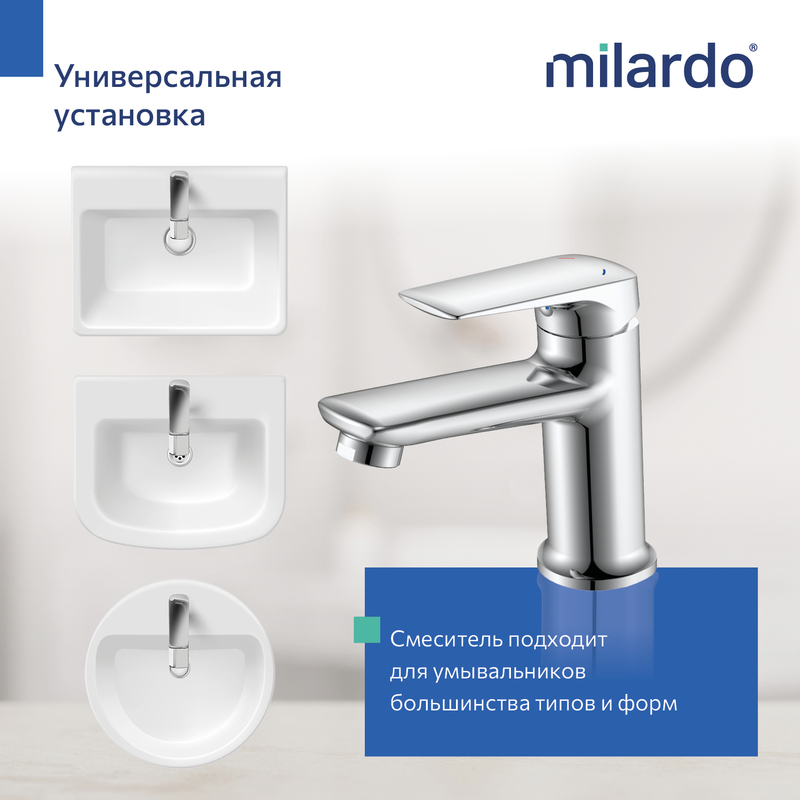 Универсальная установка

milardo®

Смеситель подходит для умывальников большинства типов и форм