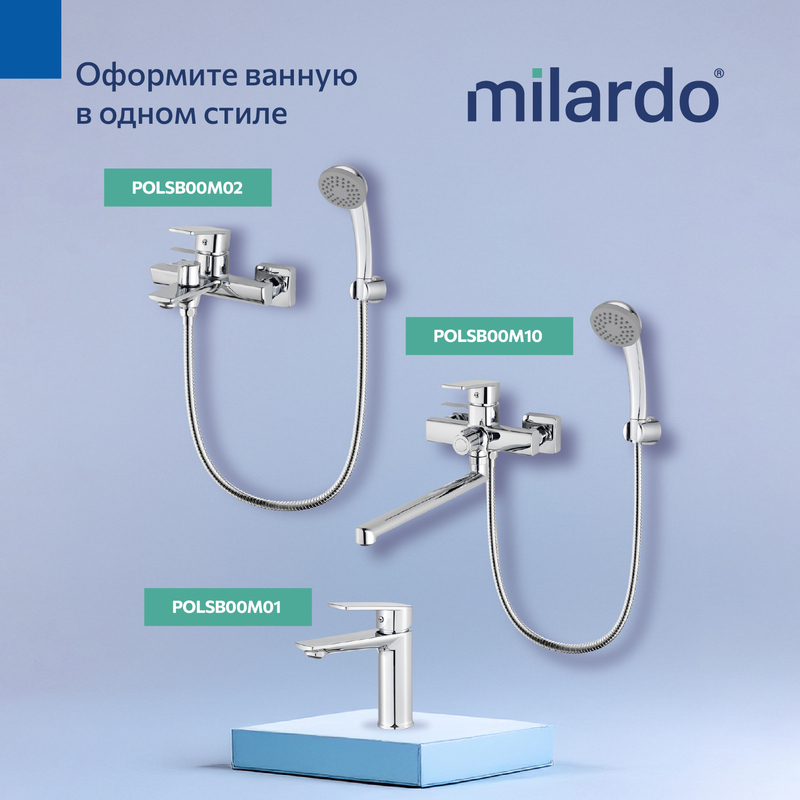 Оформите ванную в одном стиле

milardo®

POLSB00M02

POLSB00M10

POLSB00M01