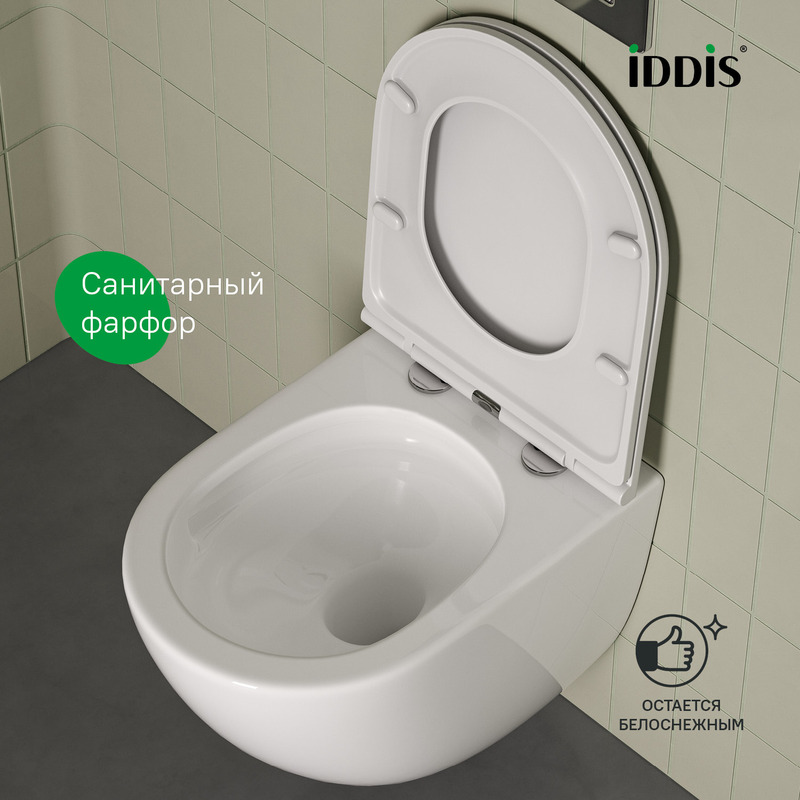 iDDiS®

Санитарный фарфор

ОСТАЕТСЯ БЕЛОСНЕЖНЫМ