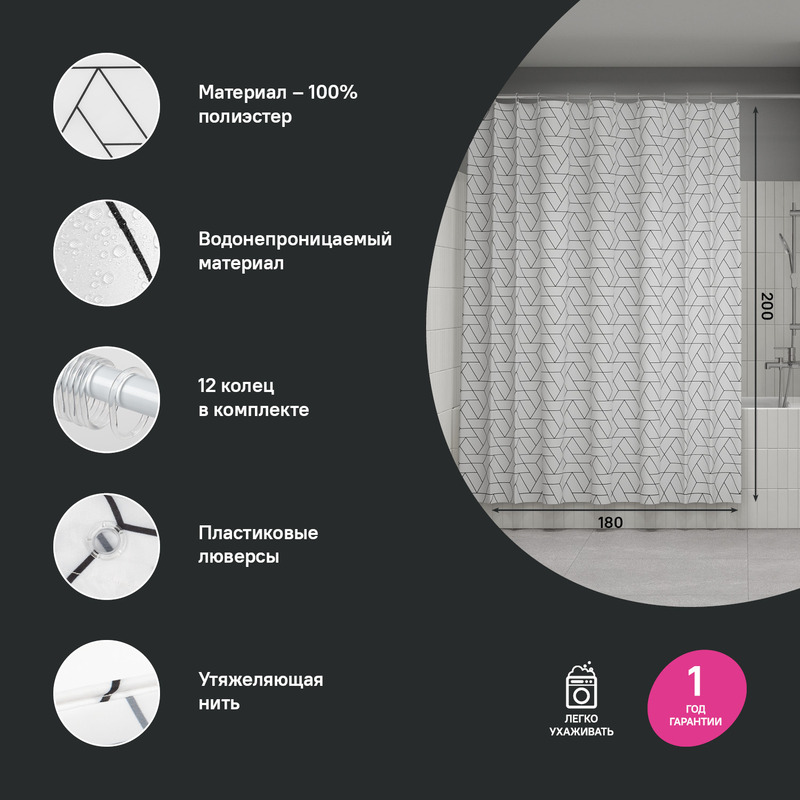 Материал – 100% полиэстер

Водонепроницаемый материал

12 колец в комплекте

Пластиковые люверсы

Утяжеляющая нить

200

180

ЛЕГКО УХАЖИВАТЬ

1 ГОД ГАРАНТИИ