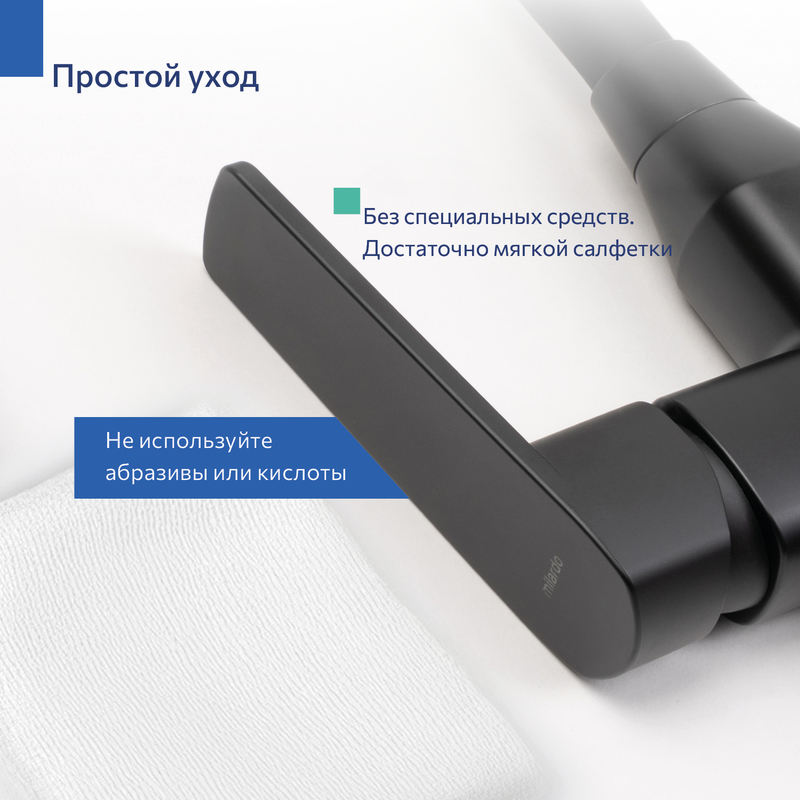 Простой уход

Без специальных средств.
Достаточно мягкой салфетки

Не используйте
абразивы или кислоты

milardo