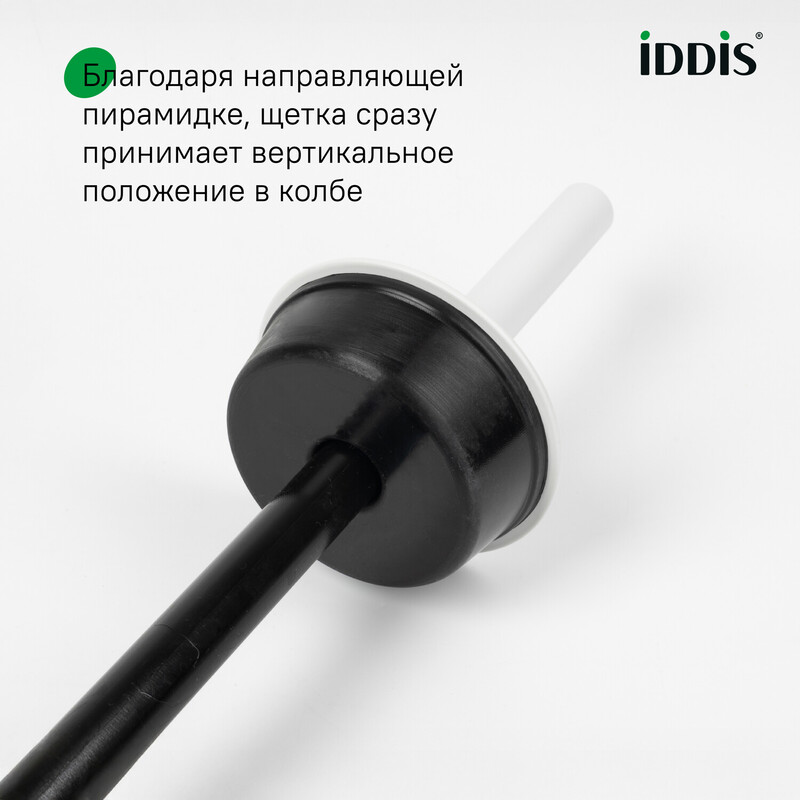 iDDiS®

Благодаря направляющей пирамидке, щетка сразу принимает вертикальное положение в колбе