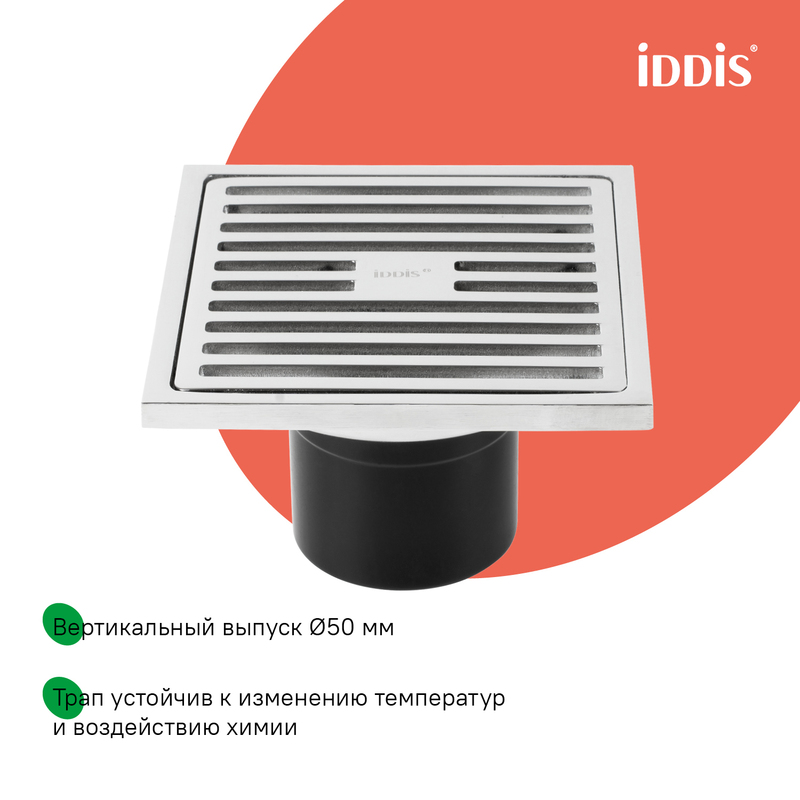 iDDiS®

iDDiS®

Вертикальный выпуск Ø50 мм

Трап устойчив к изменению температур и воздействию химии