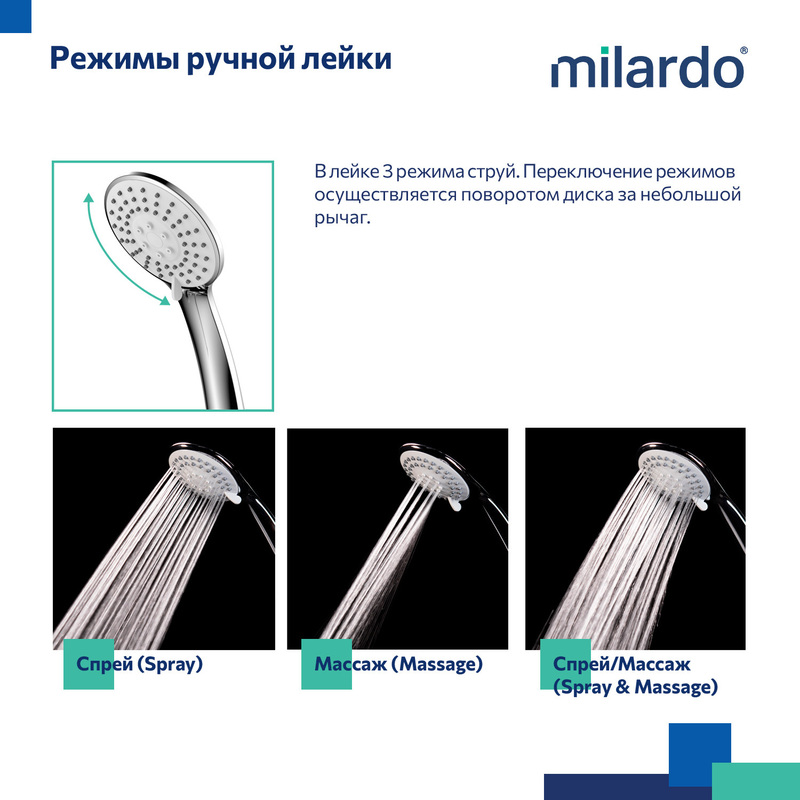 Режимы ручной лейки

milardo®

В лейке 3 режима струй. Переключение режимов осуществляется поворотом диска за небольшой рычаг.

Спрей (Spray)

Массаж (Massage)

Спрей/Массаж (Spray & Massage)