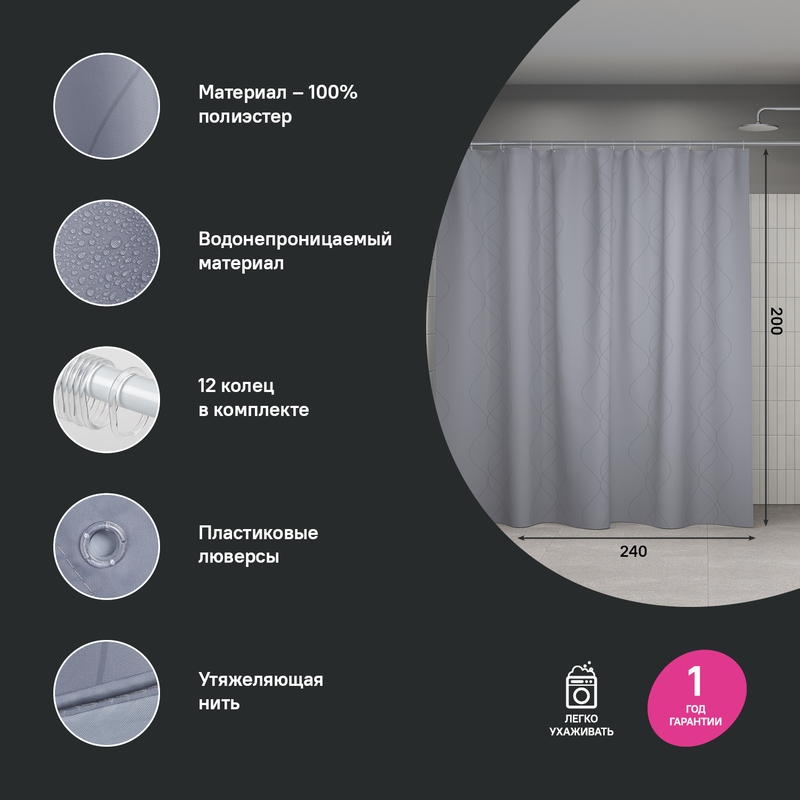 Материал – 100% полиэстер

Водонепроницаемый материал

12 колец в комплекте

Пластиковые люверсы

Утяжеляющая нить

200

240

ЛЕГКО УХАЖИВАТЬ

1 ГОД ГАРАНТИИ