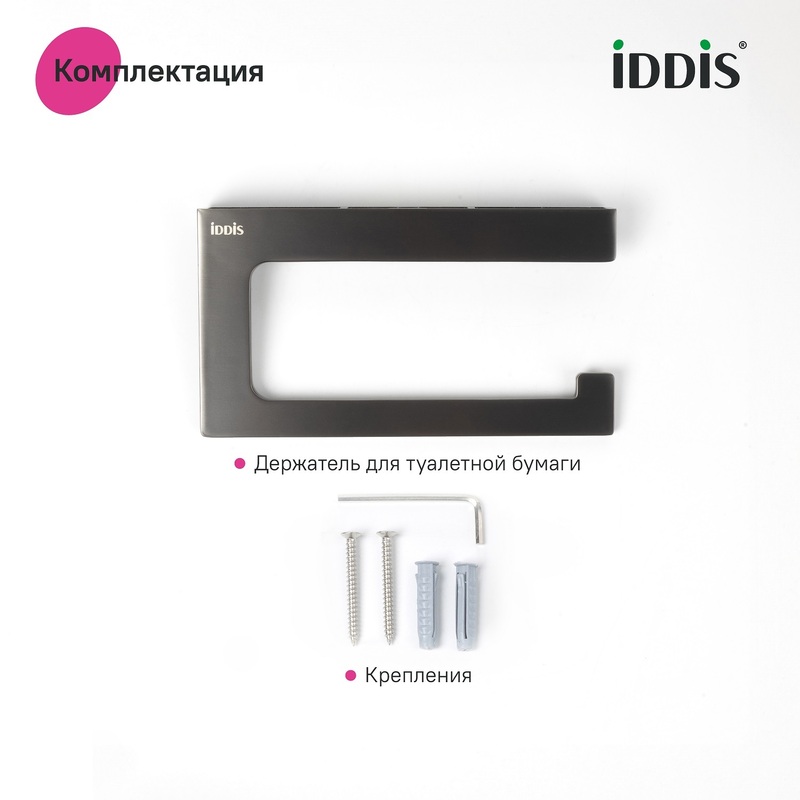 Комплектация

iDDiS®

iDDiS

Держатель для туалетной бумаги

Крепления