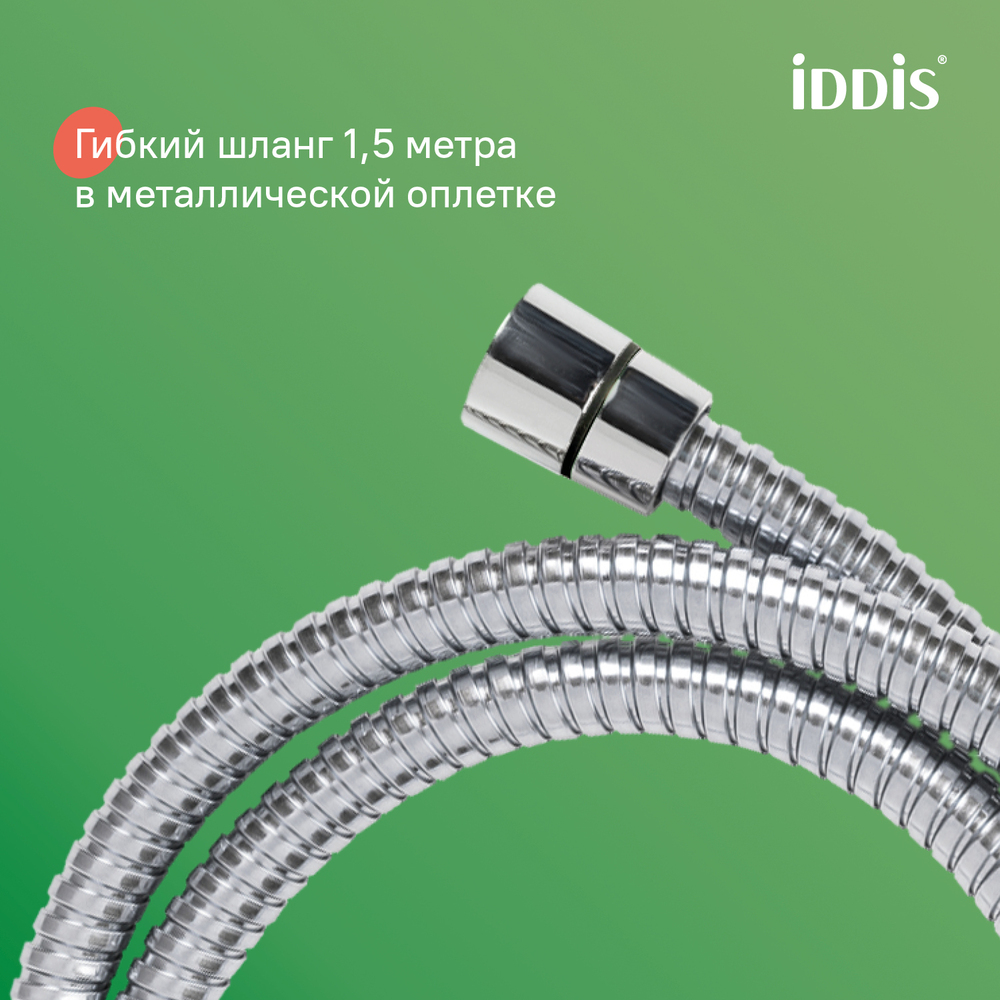 iDDiS®

Гибкий шланг 1,5 метра в металлической оплетке