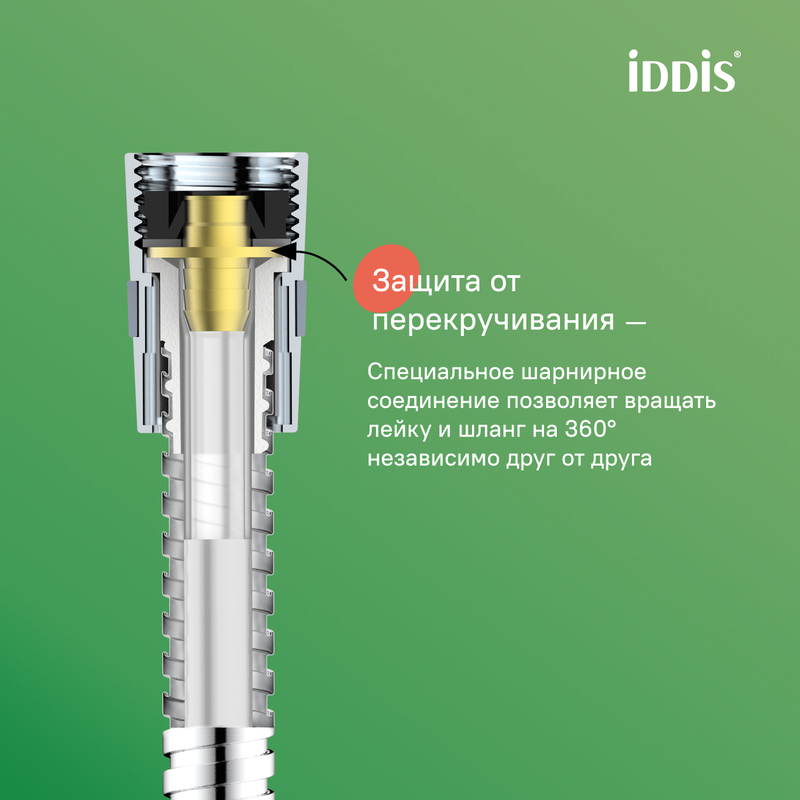 iDDiS®

Защита от перекручивания —

Специальное шарнирное соединение позволяет вращать лейку и шланг на 360° независимо друг от друга