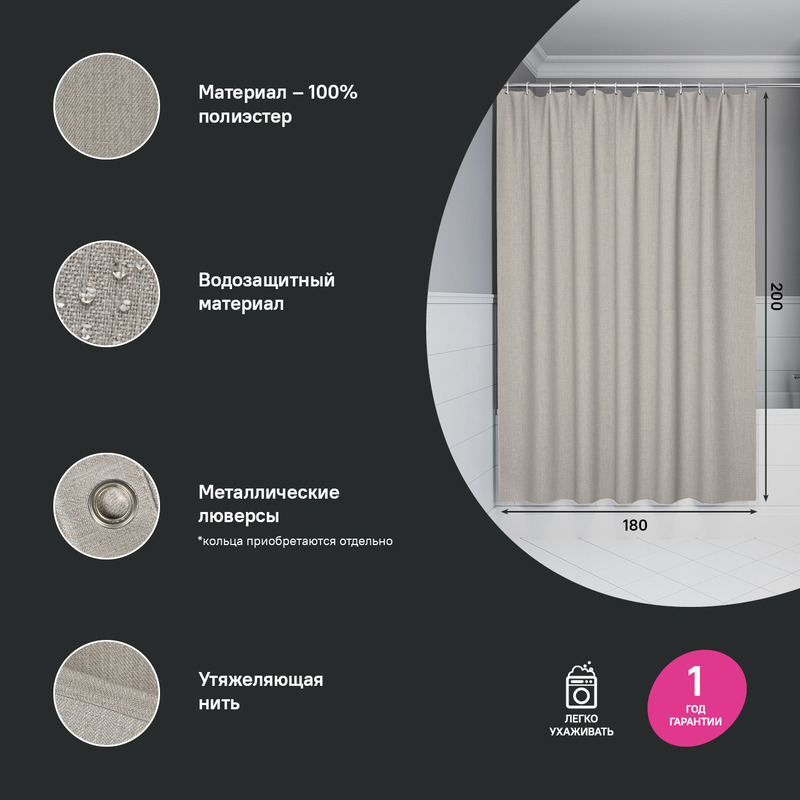 Материал – 100% полиэстер

Водозащитный материал

Металлические люверсы
*кольца приобретаются отдельно

Утяжеляющая нить

200

180

ЛЕГКО УХАЖИВАТЬ

1 ГОД ГАРАНТИИ