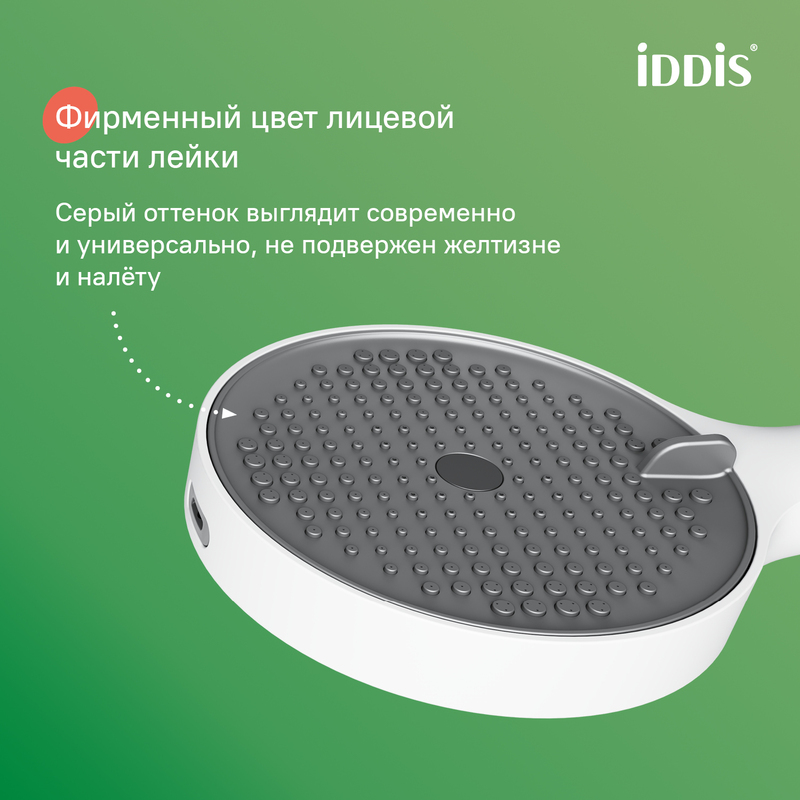 iDDiS®

Фирменный цвет лицевой части лейки

Серый оттенок выглядит современно и универсально, не подвержен желтизне и налёту