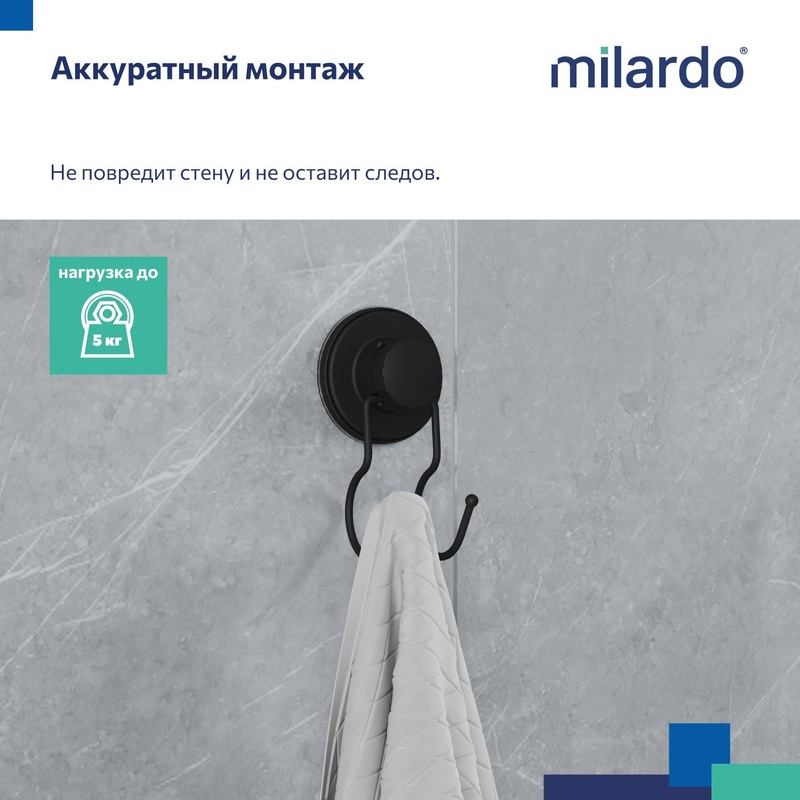 Аккуратный монтаж

milardo®

Не повредит стену и не оставит следов.

нагрузка до

5 кг