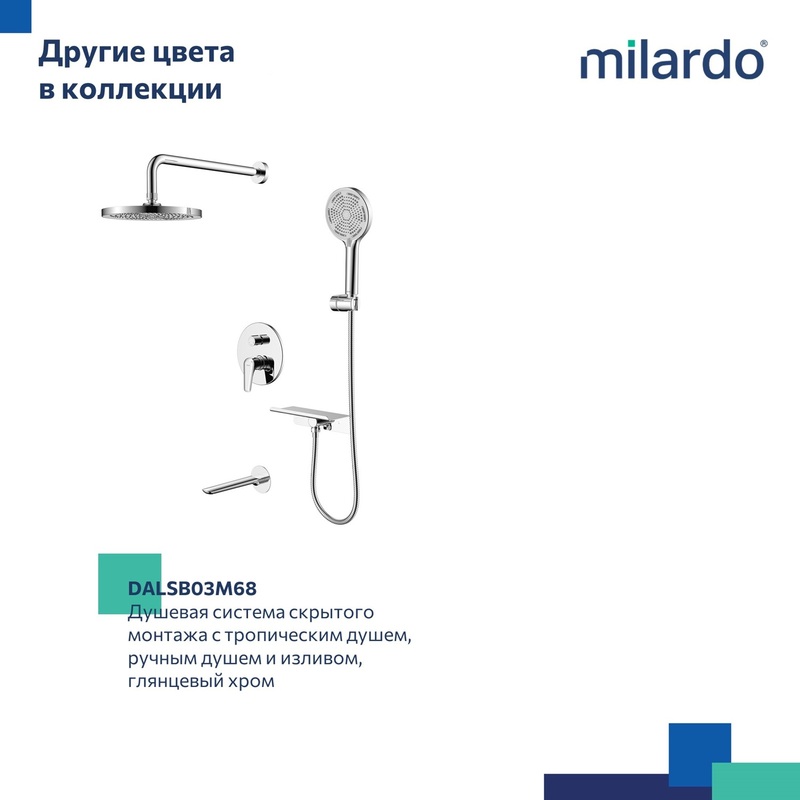 Другие цвета в коллекции

milardo®

DALSB03M68
Душевая система скрытого монтажа с тропическим душем, ручным душем и изливом, глянцевый хром