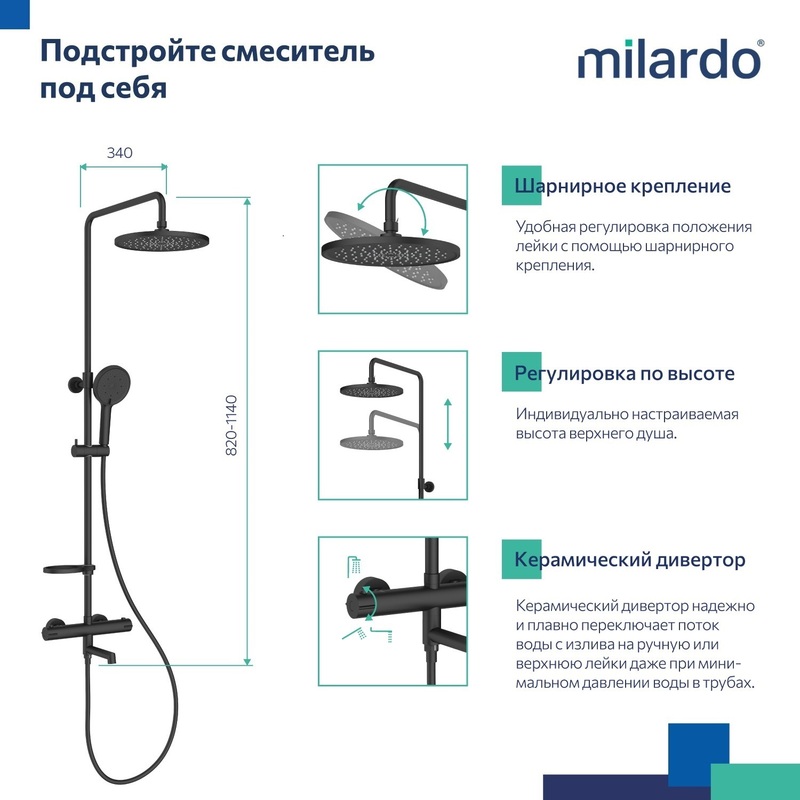 Подстройте смеситель под себя

milardo®

340

820-1140

Шарнирное крепление

Удобная регулировка положения лейки с помощью шарнирного крепления.

Регулировка по высоте

Индивидуально настраиваемая высота верхнего душа.

Керамический дивертор

Керамический дивертор надежно и плавно переключает поток воды с излива на ручную или верхнюю лейки даже при минимальном давлении воды в трубах.