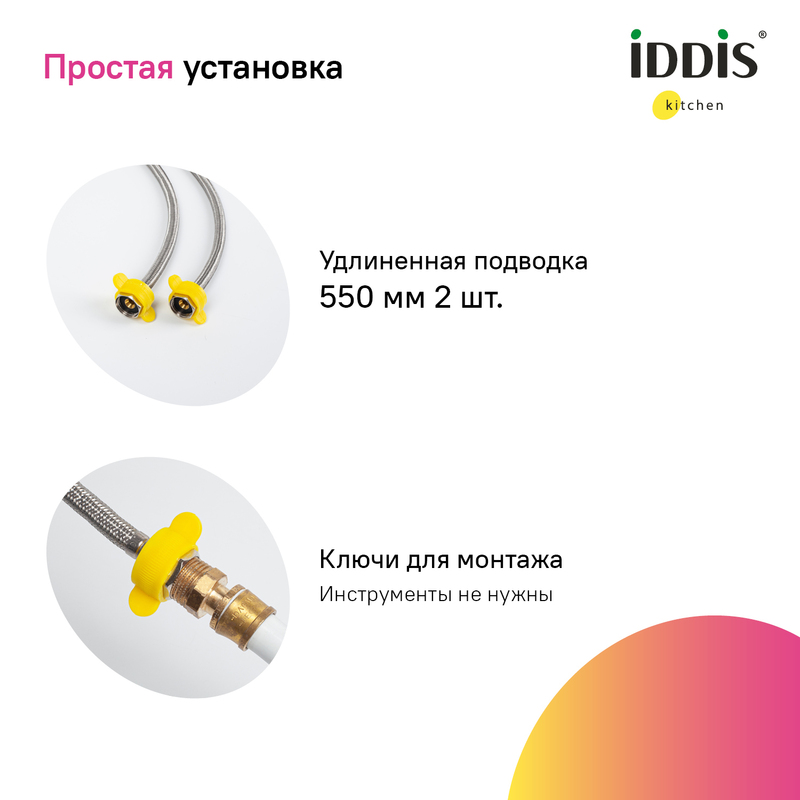 Простая установка

iDDiS®
kitchen

Удлиненная подводка
550 мм 2 шт.

Ключи для монтажа
Инструменты не нужны