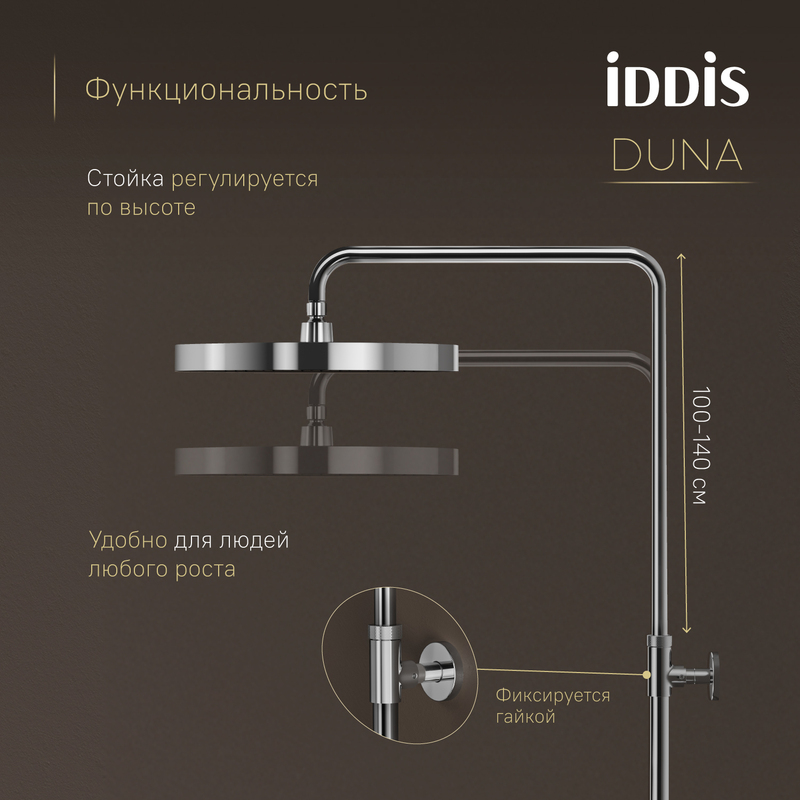 Функциональность

iDDiS
DUNA

Стойка регулируется по высоте

100-140 см

Удобно для людей любого роста

Фиксируется гайкой