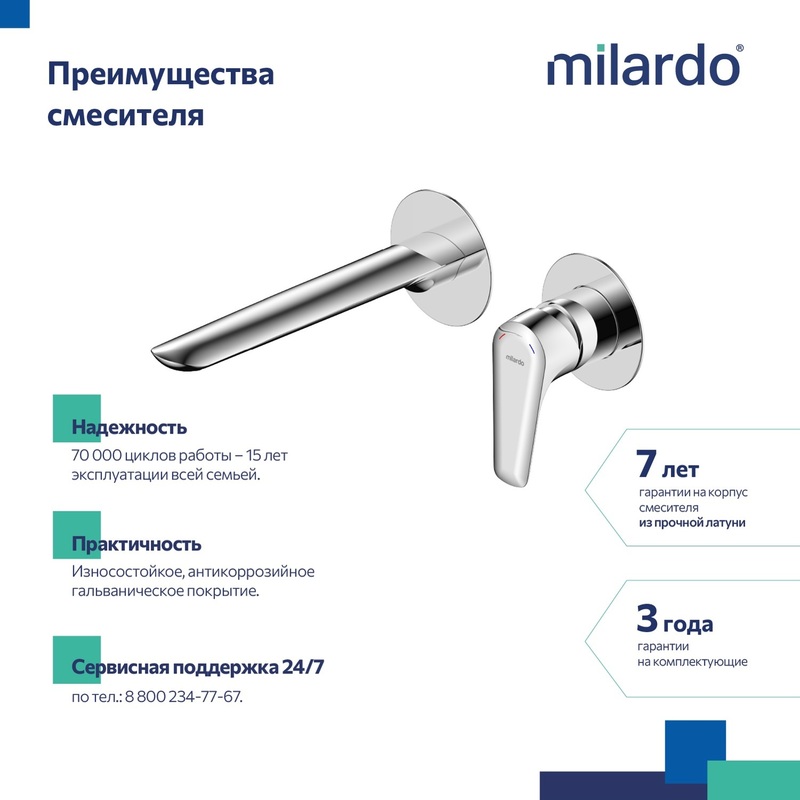 Преимущества смесителя

milardo®

milardo

Надежность
70 000 циклов работы – 15 лет эксплуатации всей семьей.

Практичность
Износостойкое, антикоррозийное гальваническое покрытие.

Сервисная поддержка 24/7
по тел.: 8 800 234-77-67.

7 лет
гарантии на корпус смесителя из прочной латуни

3 года
гарантии на комплектующие