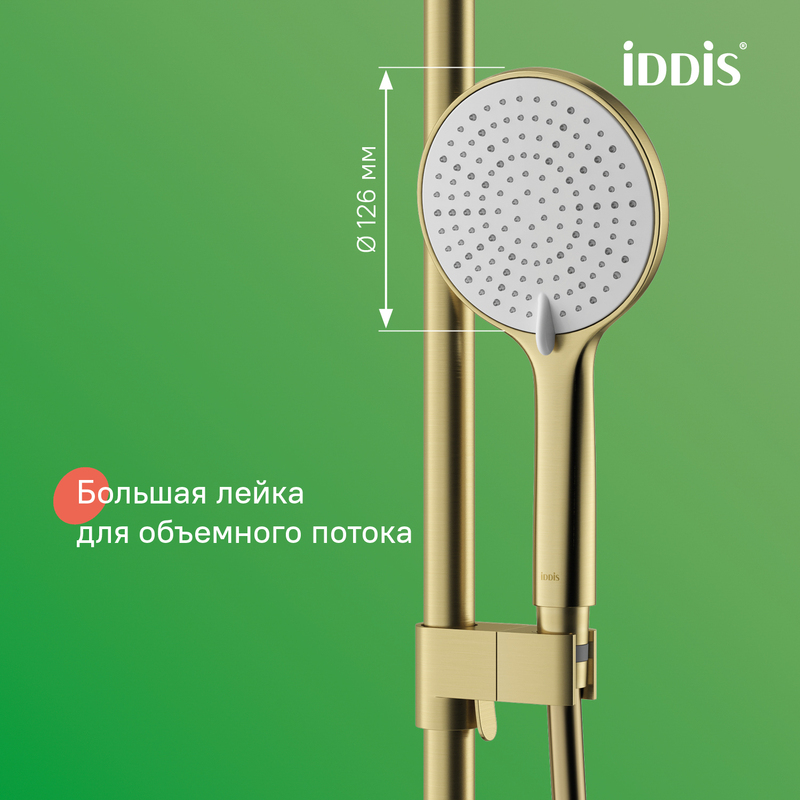 iDDiS®

Ø 126 мм

Большая лейка
для объемного потока

iDDiS