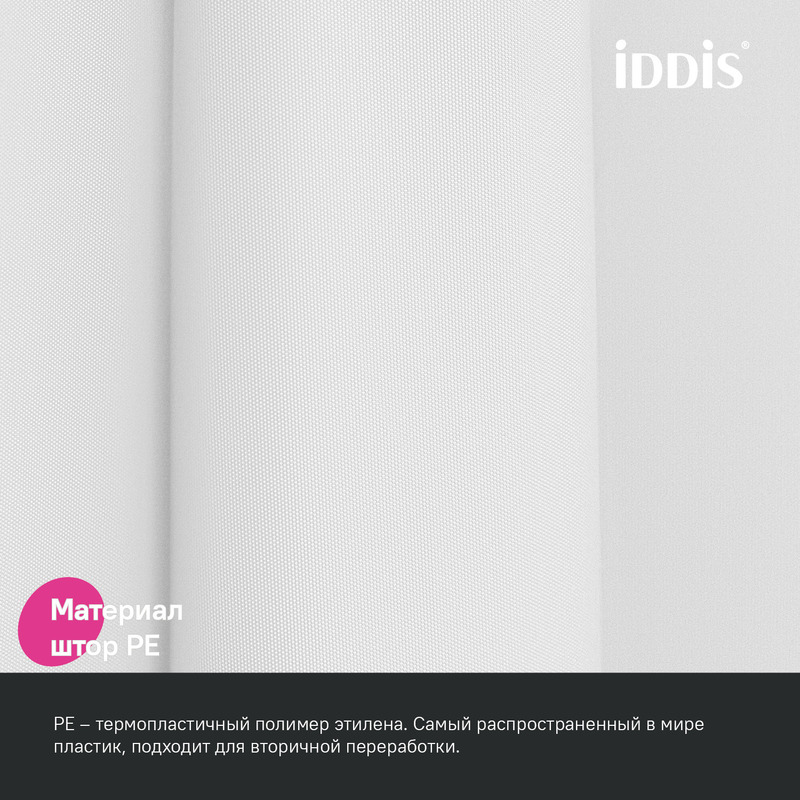 iDDiS®

Материал штор PE

PE – термопластичный полимер этилена. Самый распространенный в мире пластик, подходит для вторичной переработки.