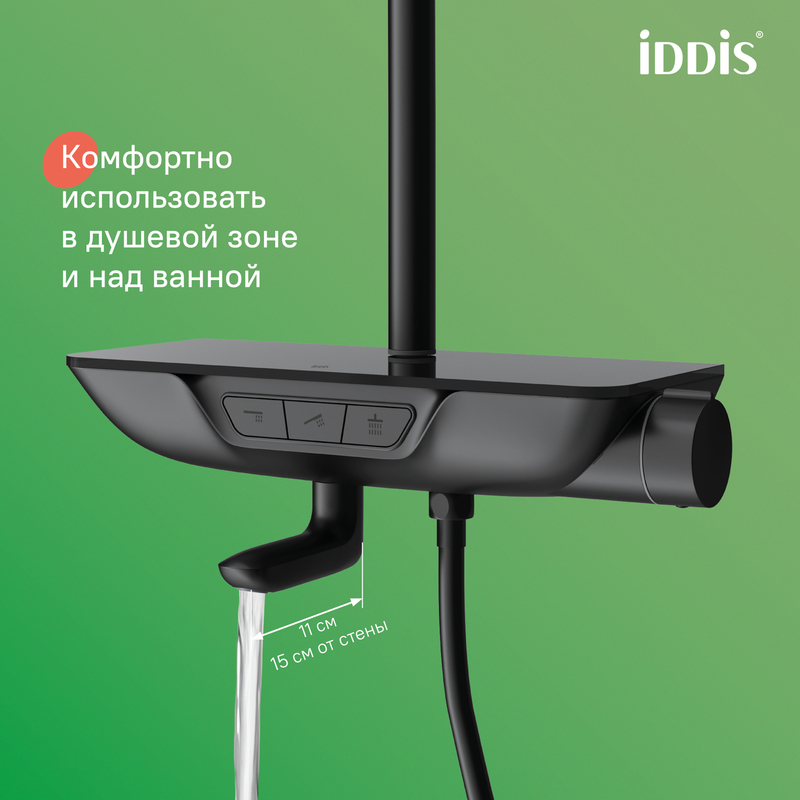 iDDiS®

Комфортно использовать в душевой зоне и над ванной

11 см
15 см от стены