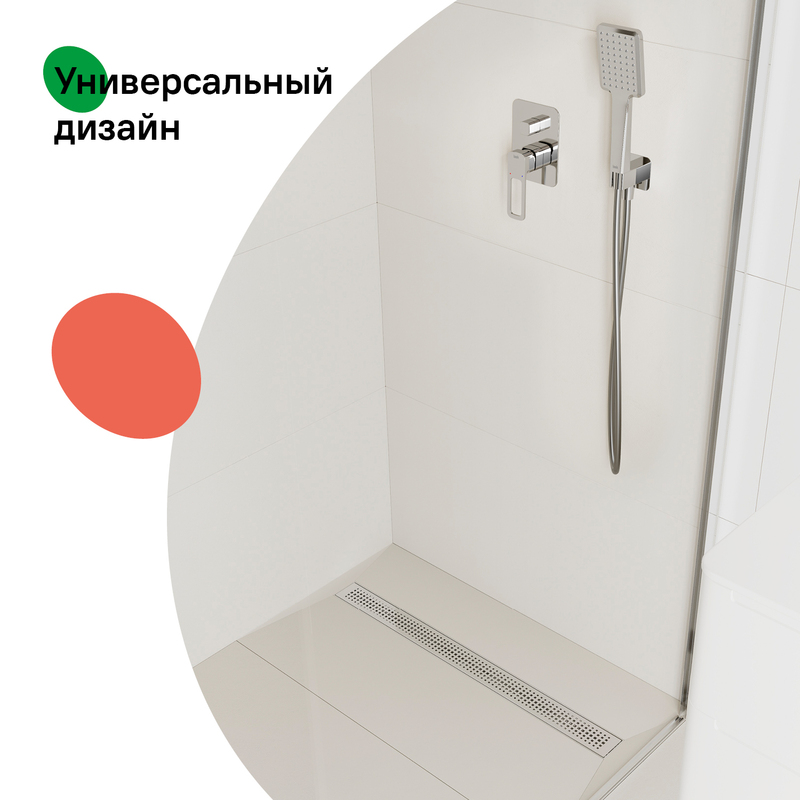 Универсальный дизайн