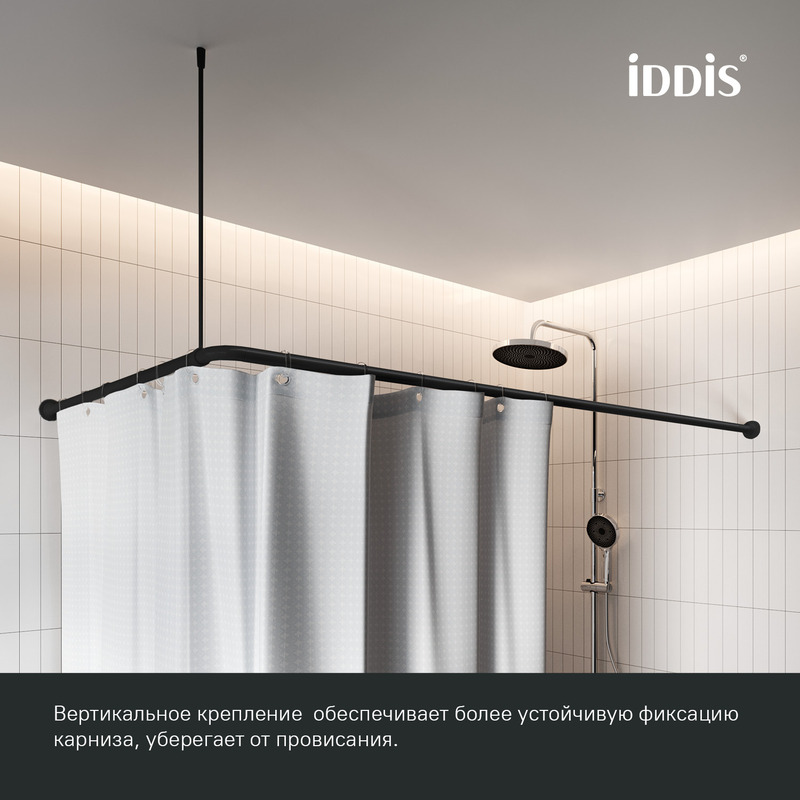 iDDiS®

Вертикальное крепление обеспечивает более устойчивую фиксацию карниза, уберегает от провисания.