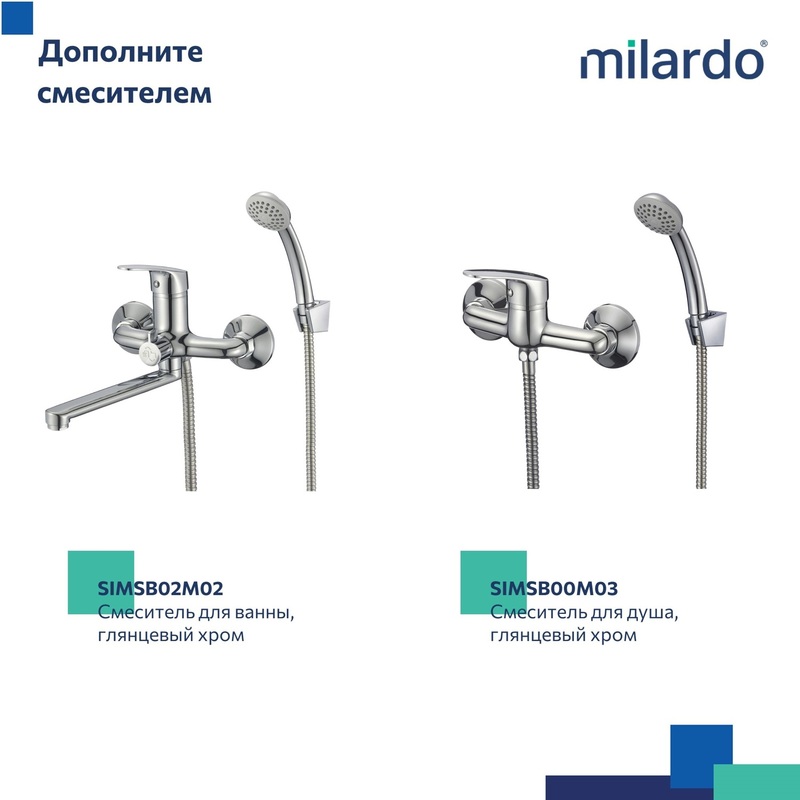 Дополните смесителем

milardo®

SIMSB02M02
Смеситель для ванны, глянцевый хром

SIMSB00M03
Смеситель для душа, глянцевый хром