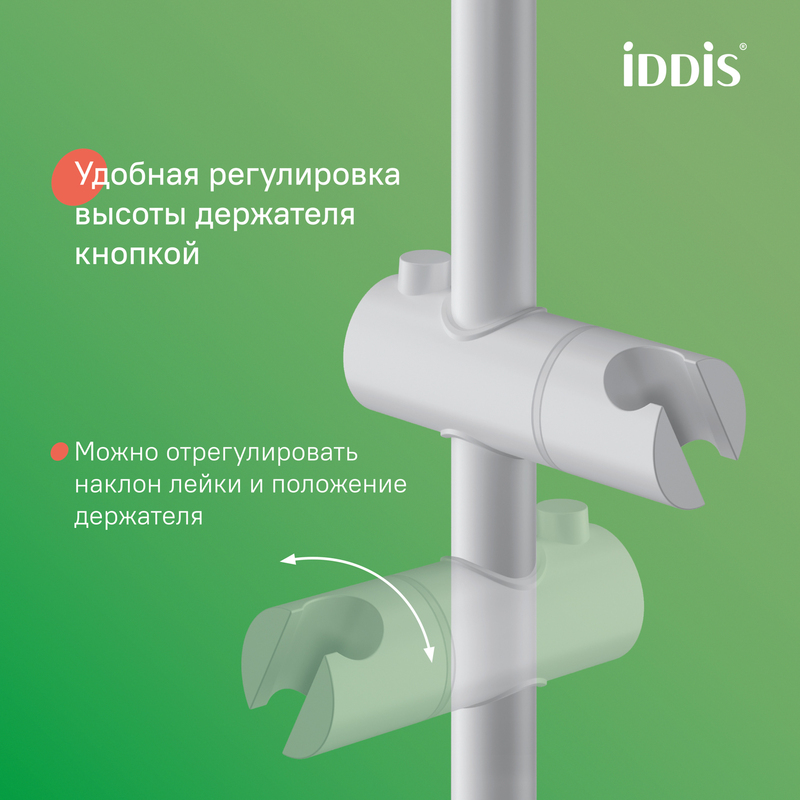 iDDiS®

Удобная регулировка высоты держателя кнопкой

Можно отрегулировать наклон лейки и положение держателя