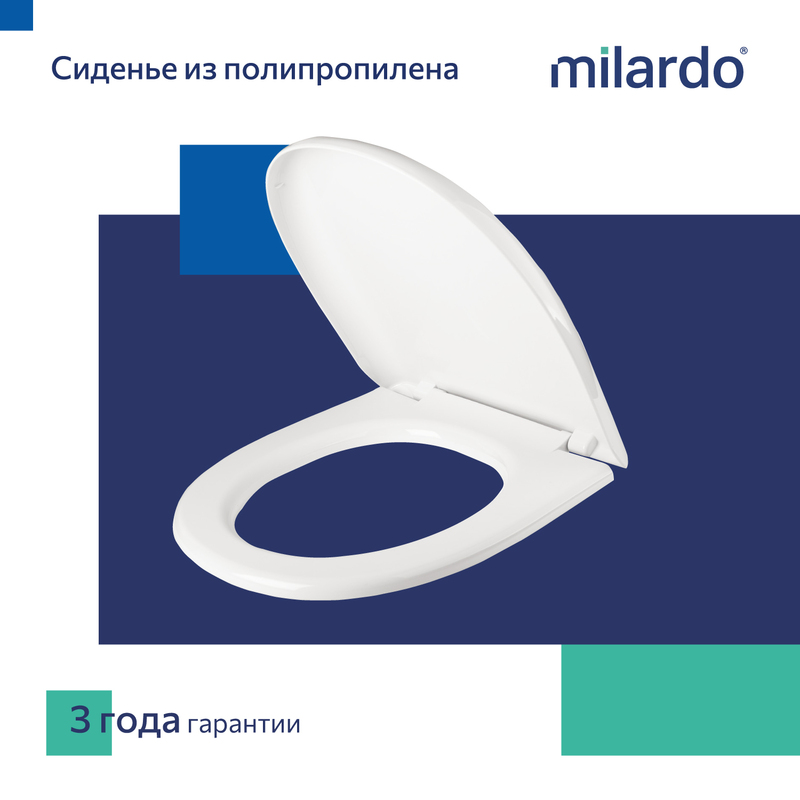 Сиденье из полипропилена

milardo®

3 года гарантии