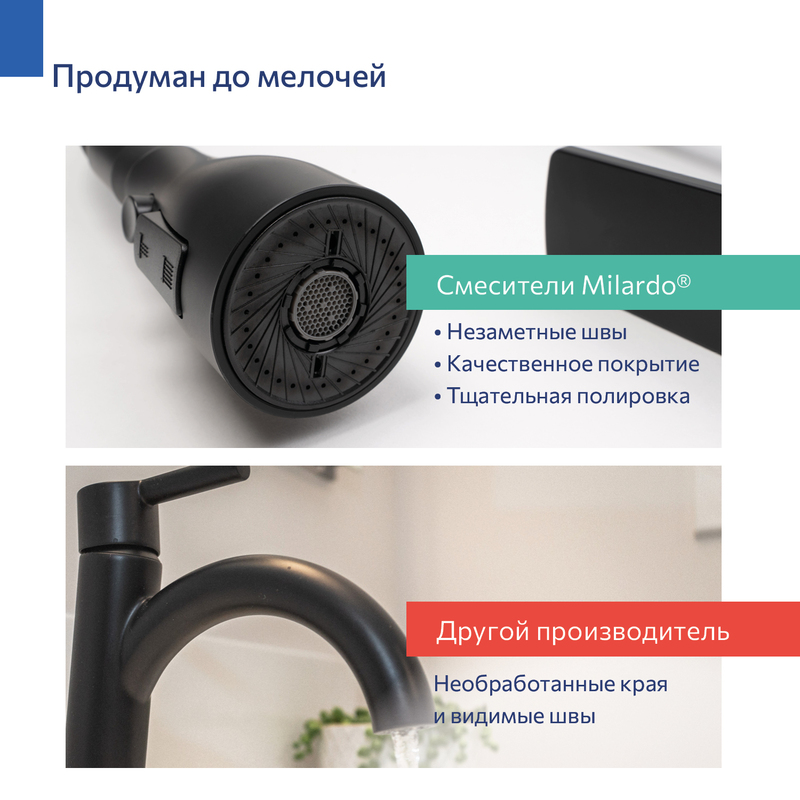 Продуман до мелочей

Смесители Milardo®

• Незаметные швы
• Качественное покрытие
• Тщательная полировка

Другой производитель

Необработанные края и видимые швы