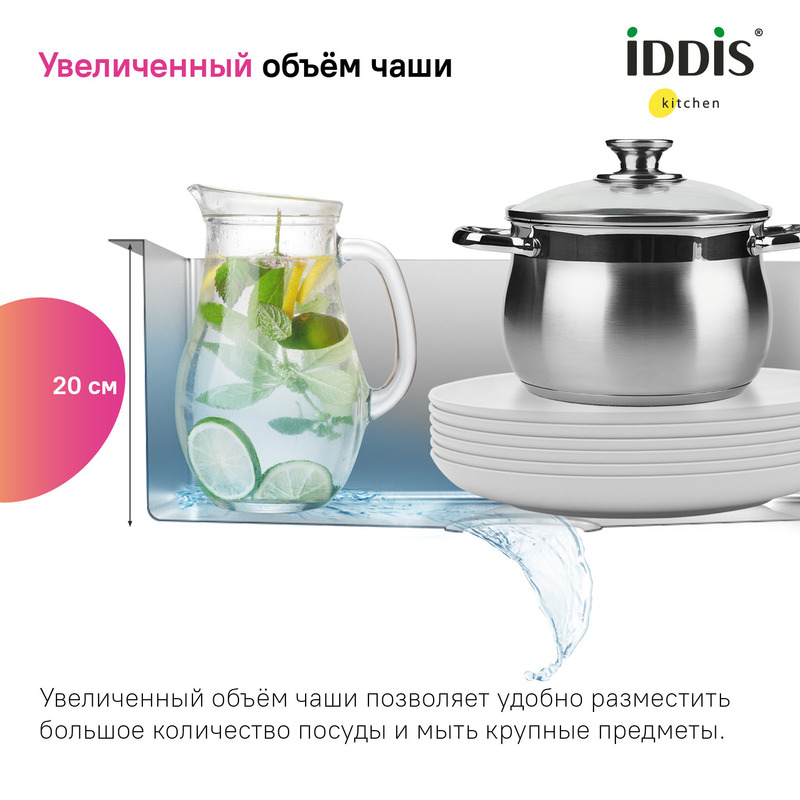 Увеличенный объём чаши

iDDiS®
kitchen

20 см

Увеличенный объём чаши позволяет удобно разместить большое количество посуды и мыть крупные предметы.